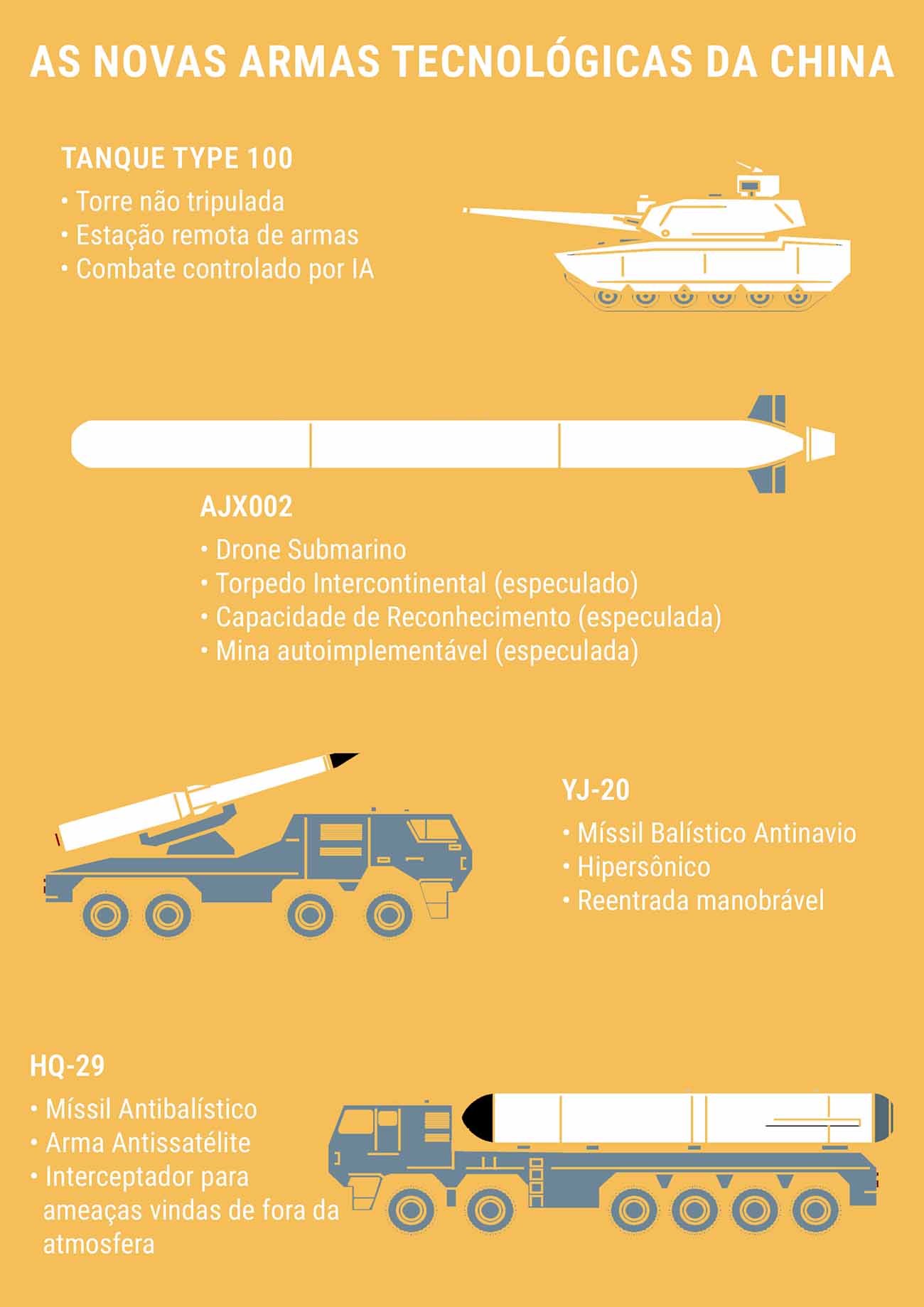 AS NOVAS ARMAS TECNOLÓGICAS DA CHINA

TANQUE TYPE 100
• Torre não tripulada
• Estação remota de armas
• Combate controlado por IA

AJX002
• Drone Submarino
• Torpedo Intercontinental (especulado)
• Capacidade de Reconhecimento (especulada)
• Mina autoimplementável (especulada)

YJ-20
• Míssil Balístico Antinavio
• Hipersônico
• Reentrada manobrável

HQ-29
• Míssil Antibalístico
• Arma Antissatélite
• Interceptador para ameaças vindas de fora da atmosfera